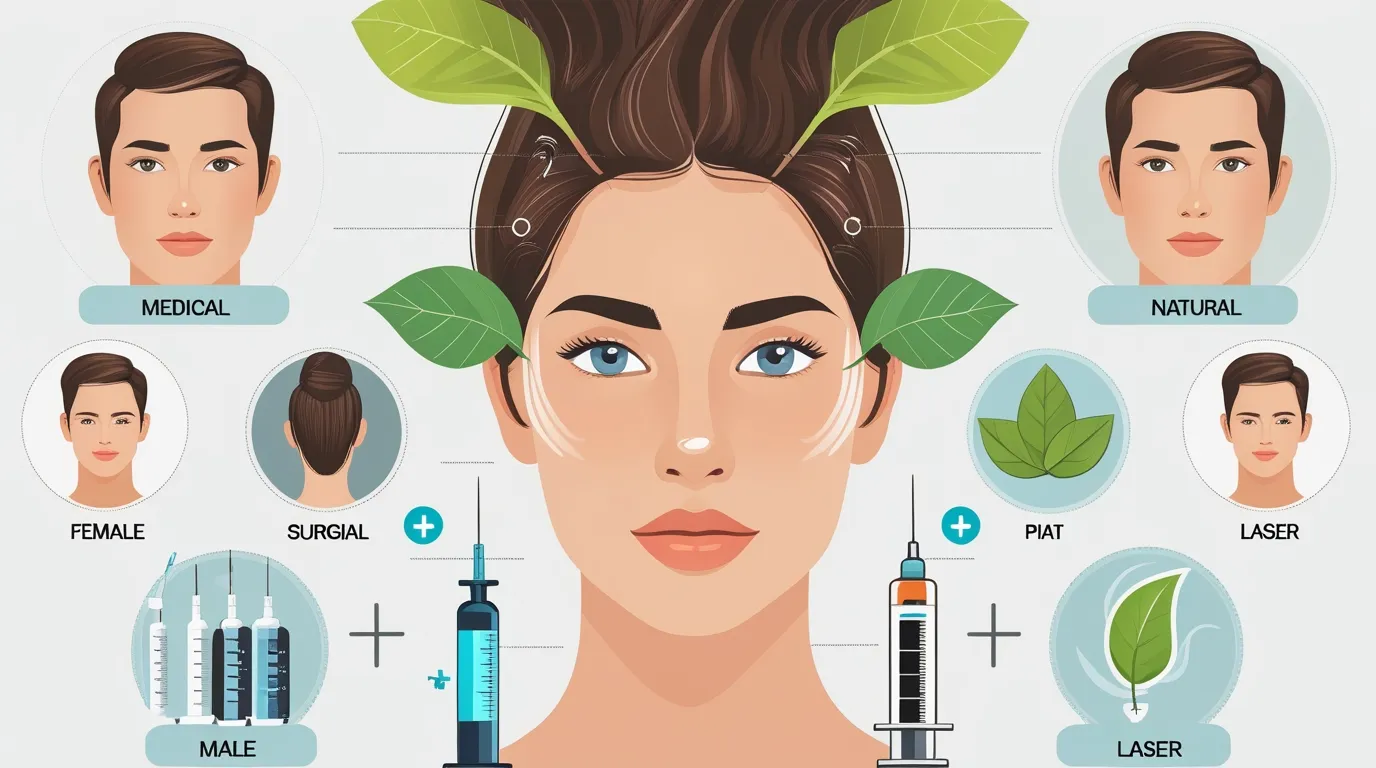 MEDICAL

NATURAL

FEMALE

SURGIAL

PIAT

LASER

MALE

LASER